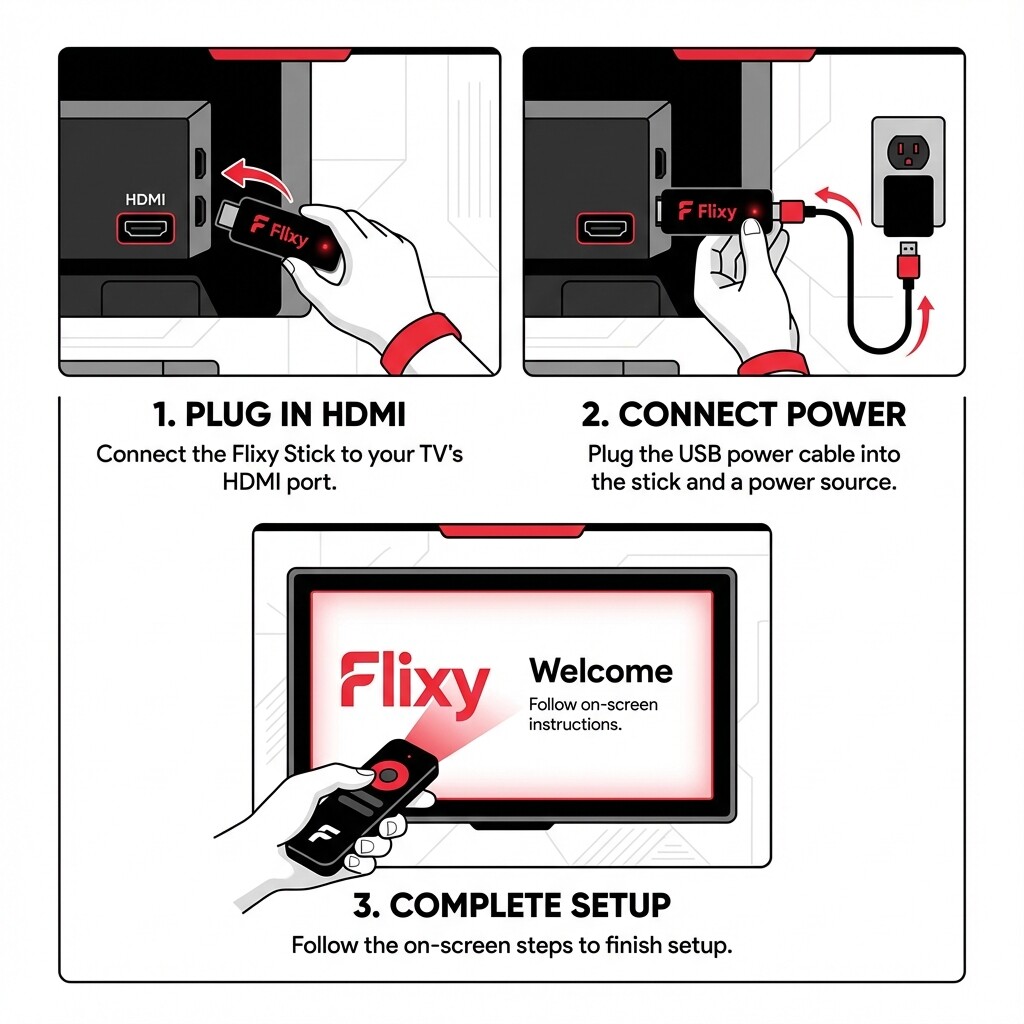 HDMI

Flixy

Flixy

1. PLUG IN HDMI

Connect the Flixy Stick to your TV's HDMI port.

2. CONNECT POWER

Plug the USB power cable into the stick and a power source.

Flixy

Welcome

Follow on-screen instructions.

3. COMPLETE SETUP

Follow the on-screen steps to finish setup.